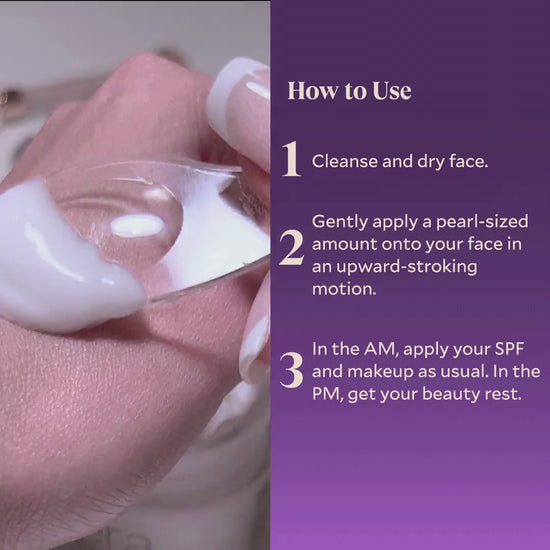 How to Use

1 Cleanse and dry face.

2 Gently apply a pearl-sized amount onto your face in an upward-stroking motion.

3 In the AM, apply your SPF and makeup as usual. In the PM, get your beauty rest.